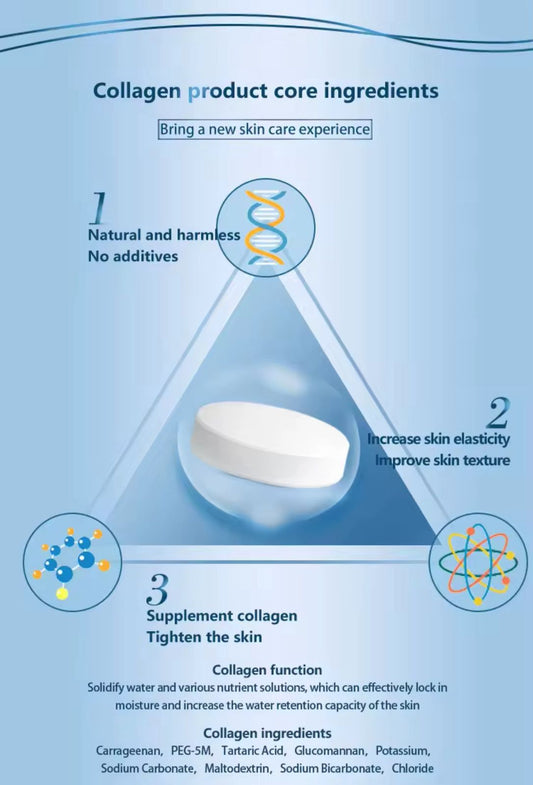 Collagen product core ingredients

Bring a new skin care experience

1
Natural and harmless
No additives

2
Increase skin elasticity
Improve skin texture

3
Supplement collagen
Tighten the skin

Collagen function
Solidify water and various nutrient solutions, which can effectively lock in moisture and increase the water retention capacity of the skin

Collagen ingredients
Carrageenan, PEG-5M, Tartaric Acid, Glucomannan, Potassium, Sodium Carbonate, Maltodextrin, Sodium Bicarbonate, Chloride